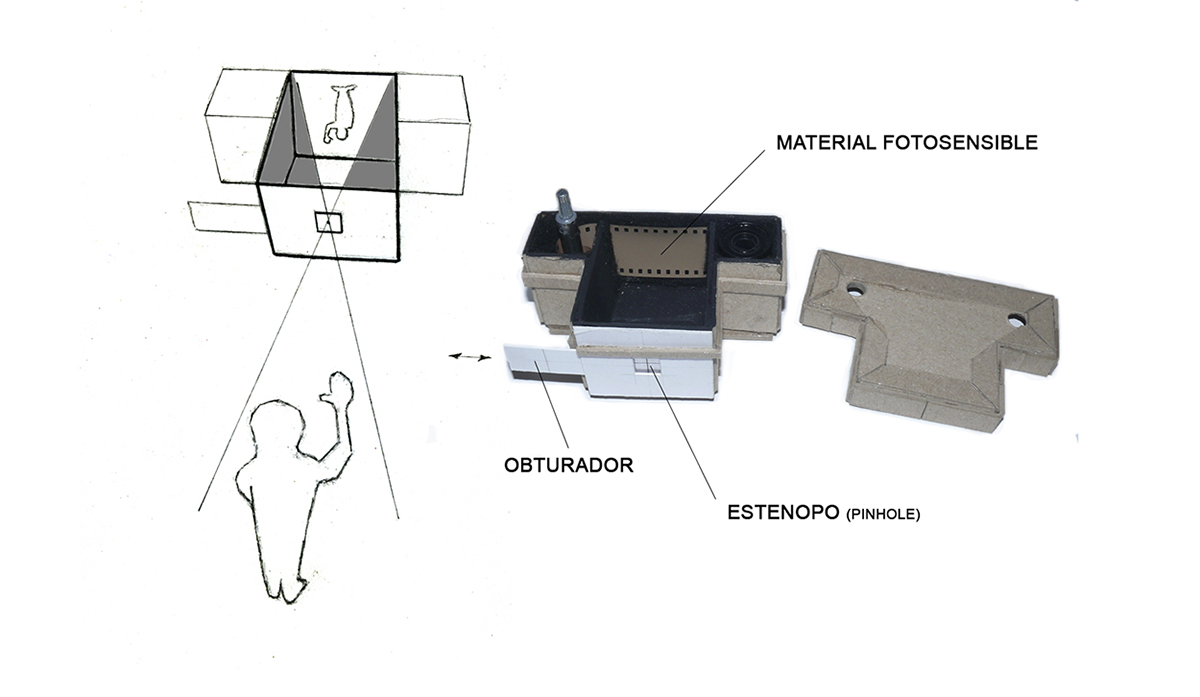 MATERIAL FOTOSENSIBLE

OBTURADOR

ESTENOPO (PINHOLE)